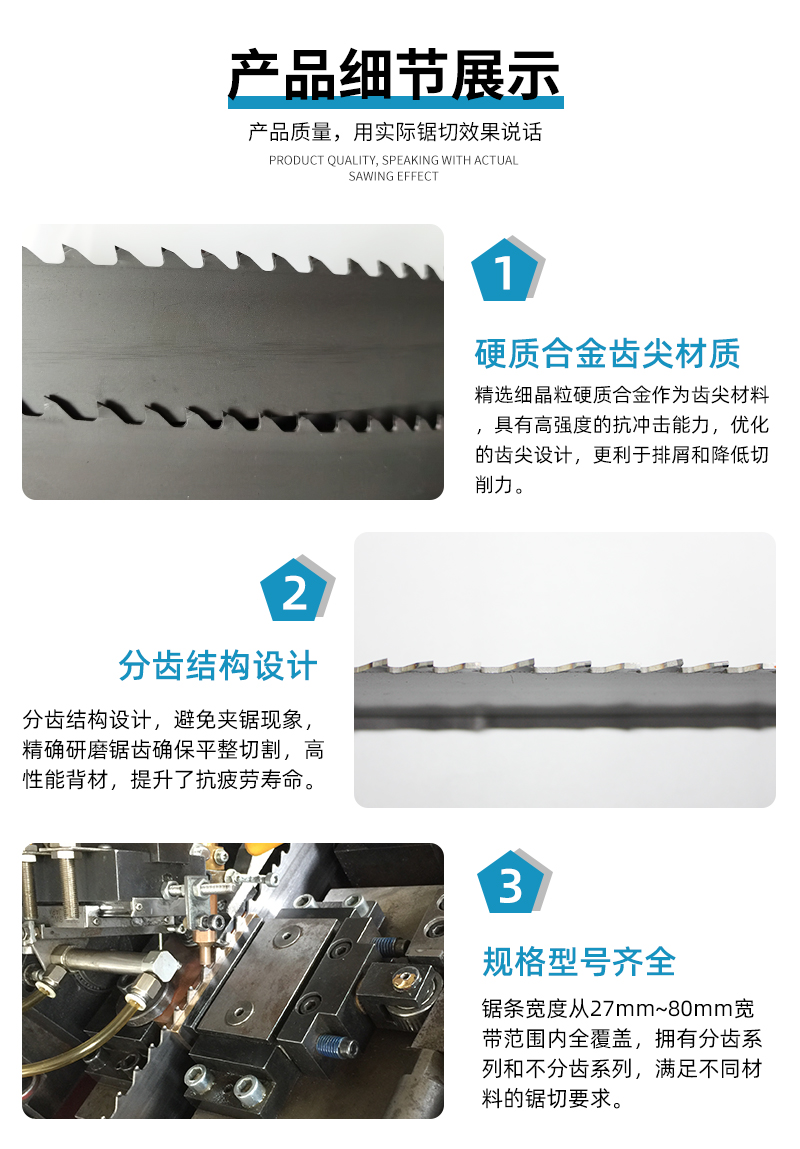 产品细节展示

产品质量，用实际锯切效果说话

PRODUCT QUALITY, SPEAKING WITH ACTUAL SAWING EFFECT

1

硬质合金齿尖材质

精选细晶粒硬质合金作为齿尖材料，具有高强度的抗冲击能力，优化的齿尖设计，更利于排屑和降低切削力。

2

分齿结构设计

分齿结构设计，避免夹锯现象，精确研磨锯齿确保平整切割，高性能背材，提升了抗疲劳寿命。

3

规格型号齐全

锯条宽度从27mm~80mm宽带范围内全覆盖，拥有分齿系列和不分齿系列，满足不同材料的锯切要求。